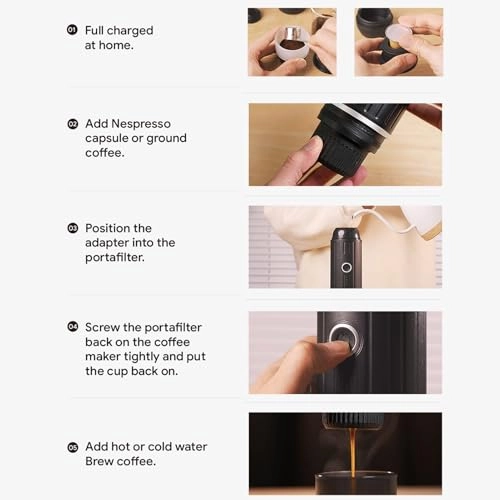 01 Full charged at home.

02 Add Nespresso capsule or ground coffee.

03 Position the adapter into the portafilter.

04 Screw the portafilter back on the coffee maker tightly and put the cup back on.

05 Add hot or cold water Brew coffee.