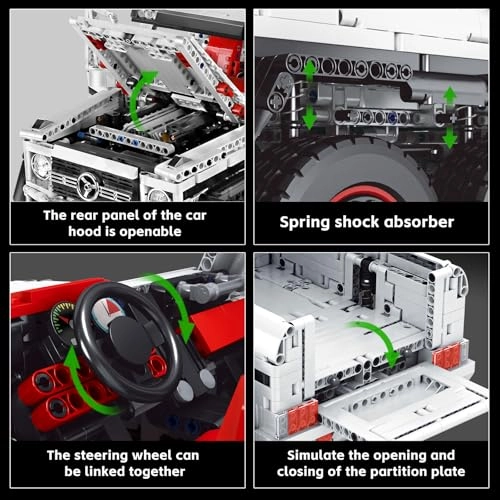 The rear panel of the car hood is openable

Spring shock absorber

The steering wheel can be linked together

Simulate the opening and closing of the partition plate