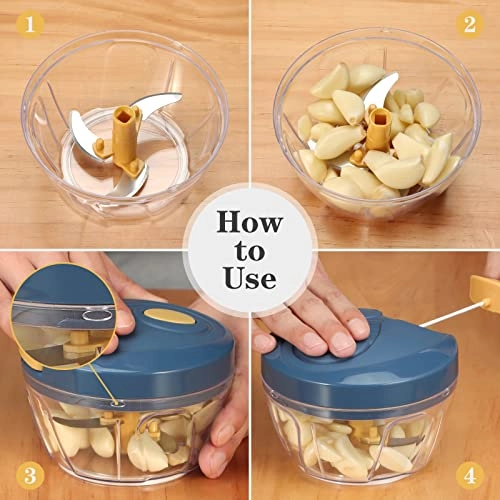 1

2

How to Use

3

4