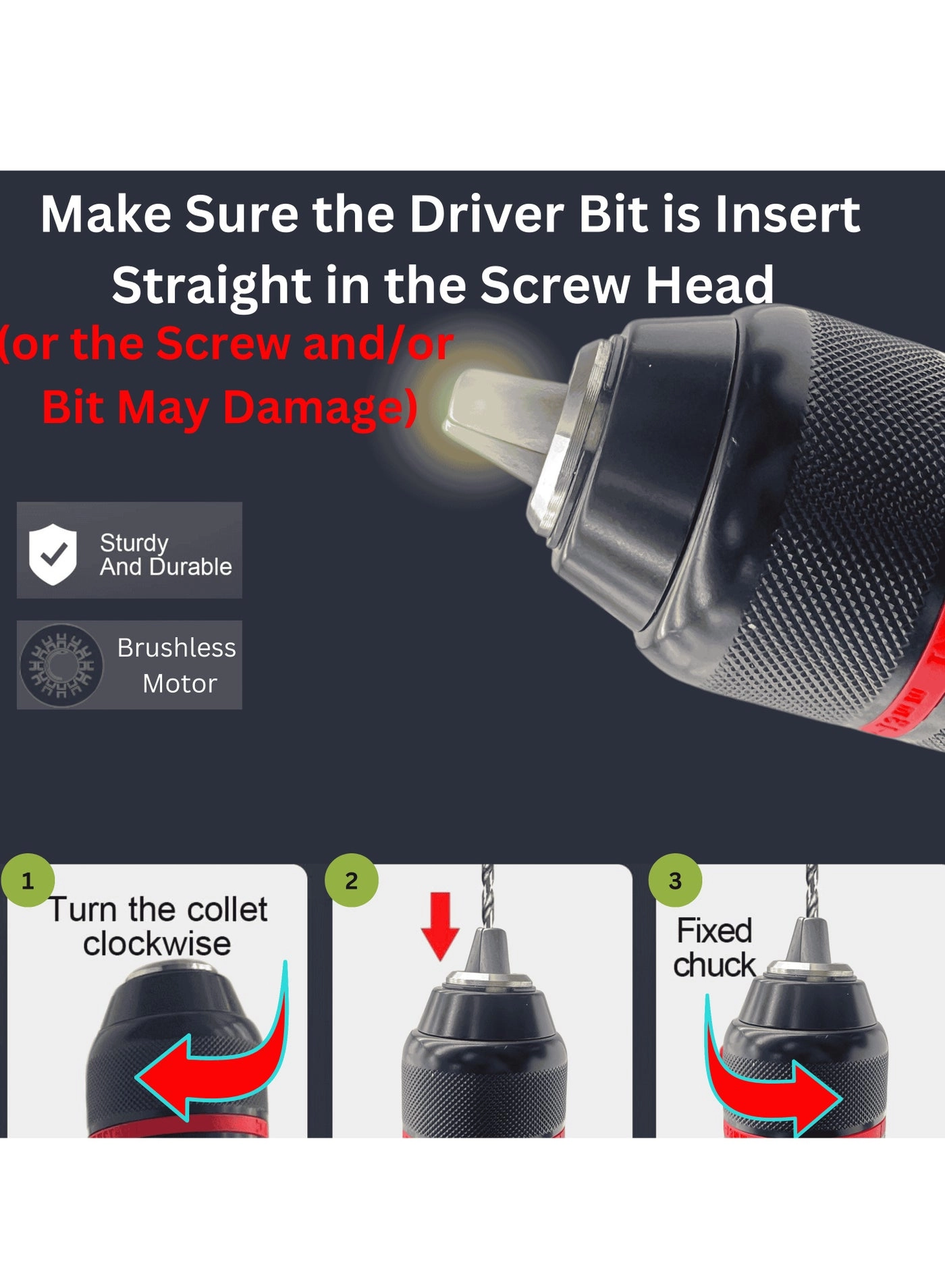 Make Sure the Driver Bit is Insert Straight in the Screw Head

(or the Screw and/or Bit May Damage)

Sturdy And Durable

Brushless Motor

1
Turn the collet clockwise

2

3
Fixed chuck