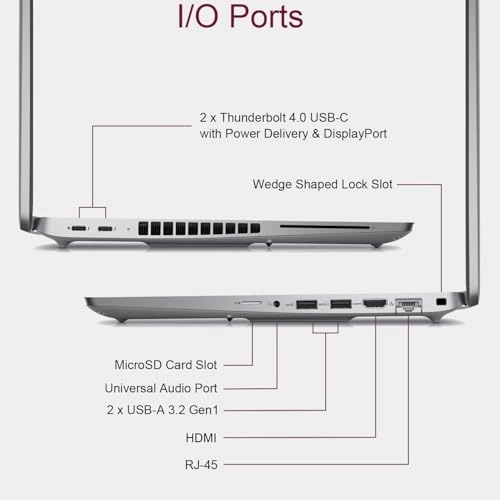 I/O Ports

2 x Thunderbolt 4.0 USB-C with Power Delivery & DisplayPort

Wedge Shaped Lock Slot

MicroSD Card Slot

Universal Audio Port

2 x USB-A 3.2 Gen1

HDMI

RJ-45