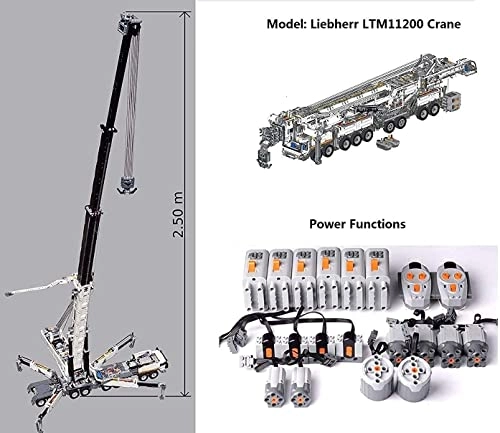 2.50 m

Model: Liebherr LTM11200 Crane

Power Functions