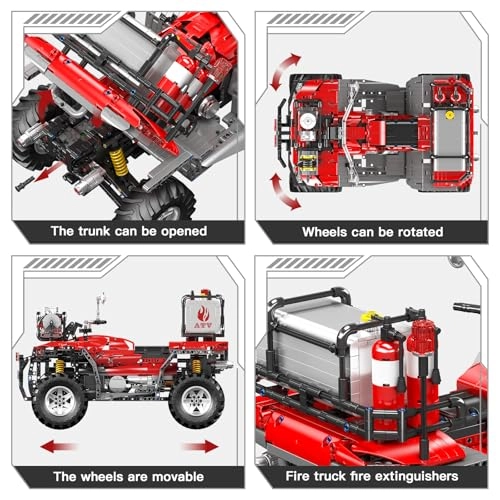 The trunk can be opened

Wheels can be rotated

ATV

The wheels are movable

Fire truck fire extinguishers