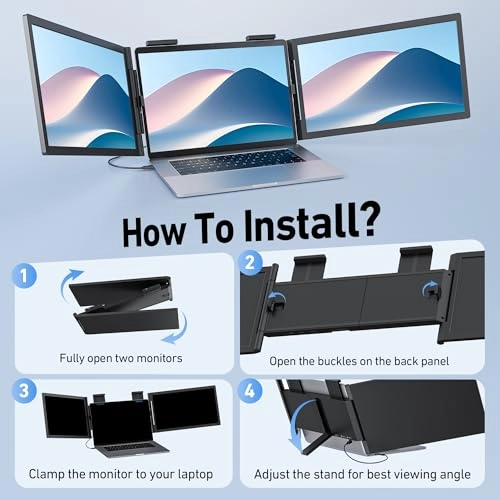 How To Install?

1
Fully open two monitors

2
Open the buckles on the back panel

3
Clamp the monitor to your laptop

4
Adjust the stand for best viewing angle