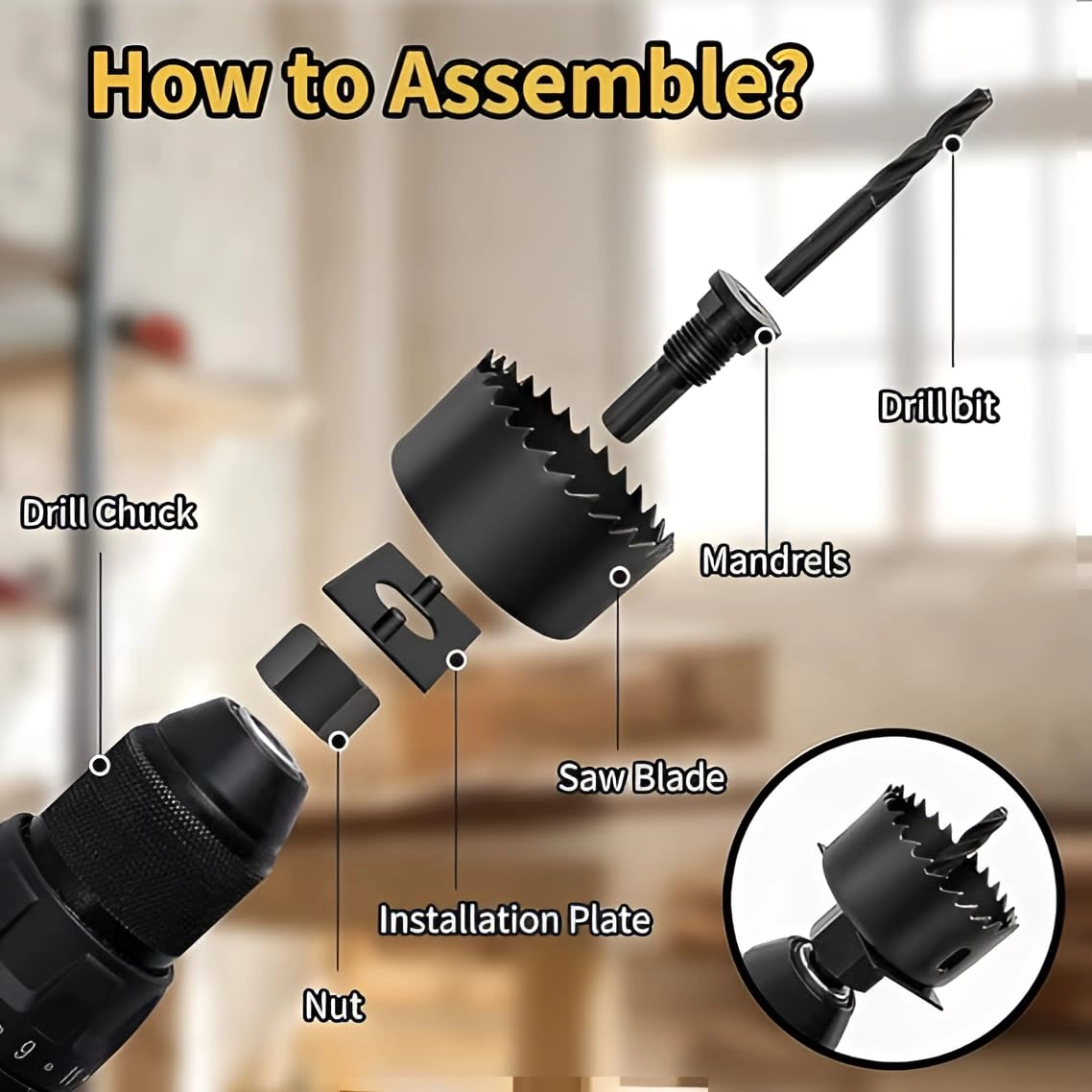 How to Assemble?

Drill bit

Drill Chuck

Mandrels

Saw Blade

Installation Plate

Nut