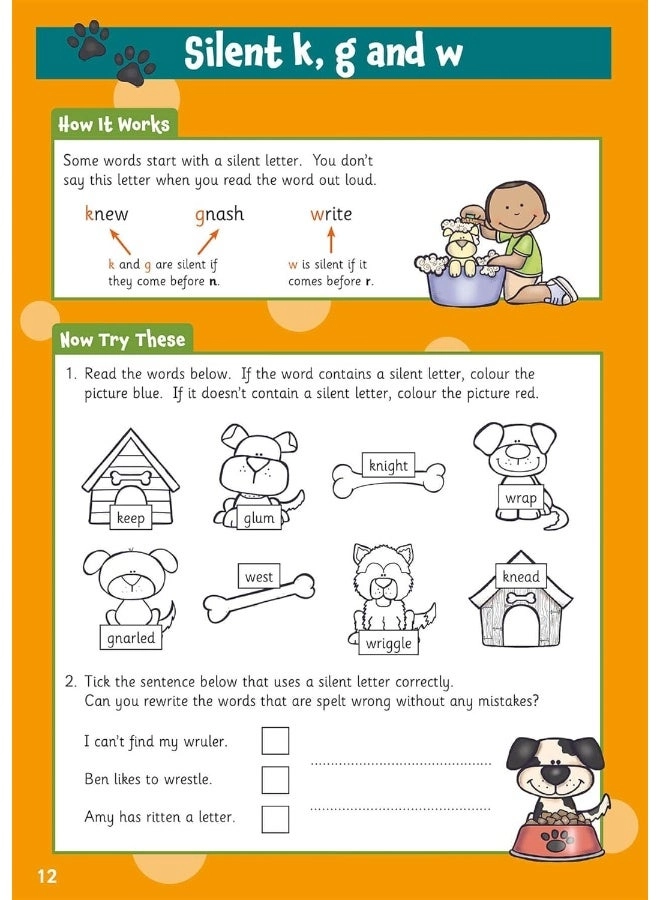 Silent k, g and w

How It Works

Some words start with a silent letter. You don't say this letter when you read the word out loud.

knew gnash write

k and g are silent if they come before n.

w is silent if it comes before r.

Now Try These

1. Read the words below. If the word contains a silent letter, colour the picture blue. If it doesn't contain a silent letter, colour the picture red.

keep

glum

knight

wrap

gnarled

west

wriggle

knead

2. Tick the sentence below that uses a silent letter correctly. Can you rewrite the words that are spelt wrong without any mistakes?

I can't find my wruler.

Ben likes to wrestle.

Amy has ritten a letter.

12