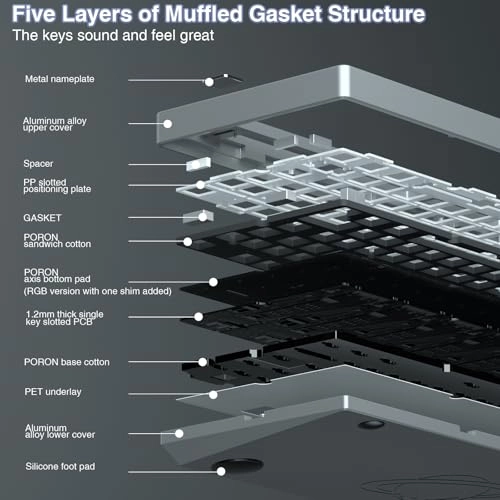 Five Layers of Muffled Gasket Structure
The keys sound and feel great

Metal nameplate

Aluminum alloy upper cover

Spacer

PP slotted positioning plate

GASKET

PORON sandwich cotton

PORON axis bottom pad
(RGB version with one shim added)

1.2mm thick single key slotted PCB

PORON base cotton

PET underlay

Aluminum alloy lower cover

Silicone foot pad