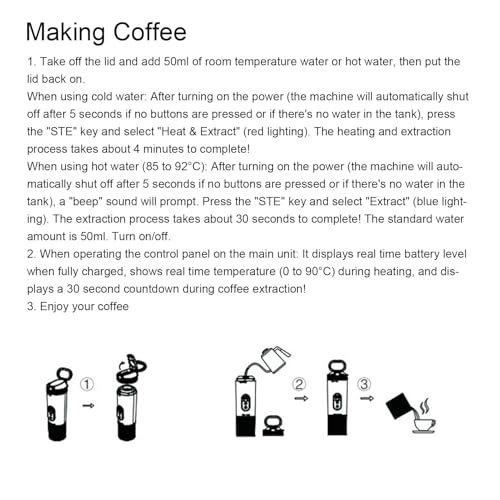 Making Coffee

1. Take off the lid and add 50ml of room temperature water or hot water, then put the lid back on.
When using cold water: After turning on the power (the machine will automatically shut off after 5 seconds if no buttons are pressed or if there's no water in the tank), press the "STE" key and select "Heat & Extract" (red lighting). The heating and extraction process takes about 4 minutes to complete!
When using hot water (85 to 92°C): After turning on the power (the machine will automatically shut off after 5 seconds if no buttons are pressed or if there's no water in the tank), a "beep" sound will prompt. Press the "STE" key and select "Extract" (blue lighting). The extraction process takes about 30 seconds to complete! The standard water amount is 50ml. Turn on/off.
2. When operating the control panel on the main unit: It displays real time battery level when fully charged, shows real time temperature (0 to 90°C) during heating, and displays a 30 second countdown during coffee extraction!
3. Enjoy your coffee

①

②

③