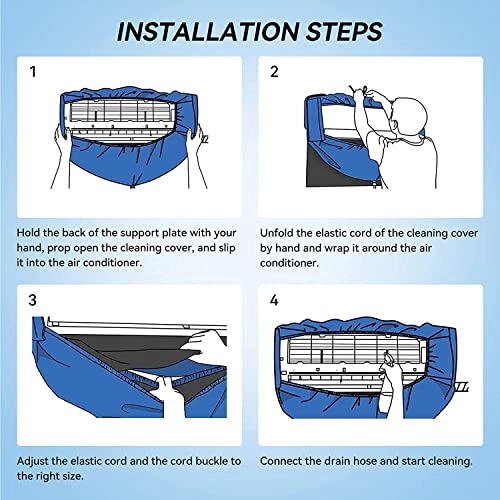 INSTALLATION STEPS

1

Hold the back of the support plate with your hand, prop open the cleaning cover, and slip it into the air conditioner.

2

Unfold the elastic cord of the cleaning cover by hand and wrap it around the air conditioner.

3

Adjust the elastic cord and the cord buckle to the right size.

4

Connect the drain hose and start cleaning.