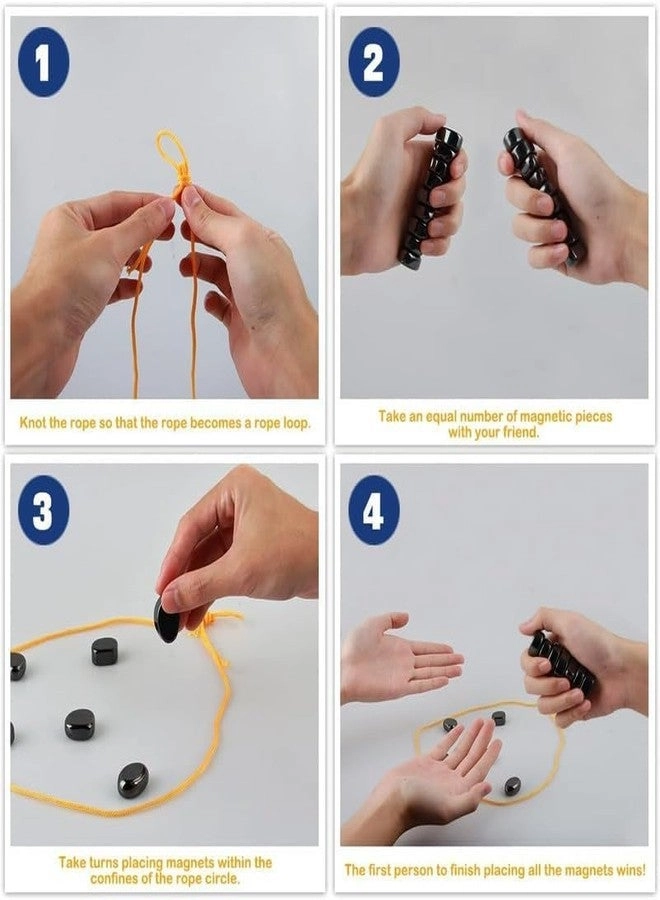 1

Knot the rope so that the rope becomes a rope loop.

2

Take an equal number of magnetic pieces with your friend.

3

Take turns placing magnets within the confines of the rope circle.

4

The first person to finish placing all the magnets wins!