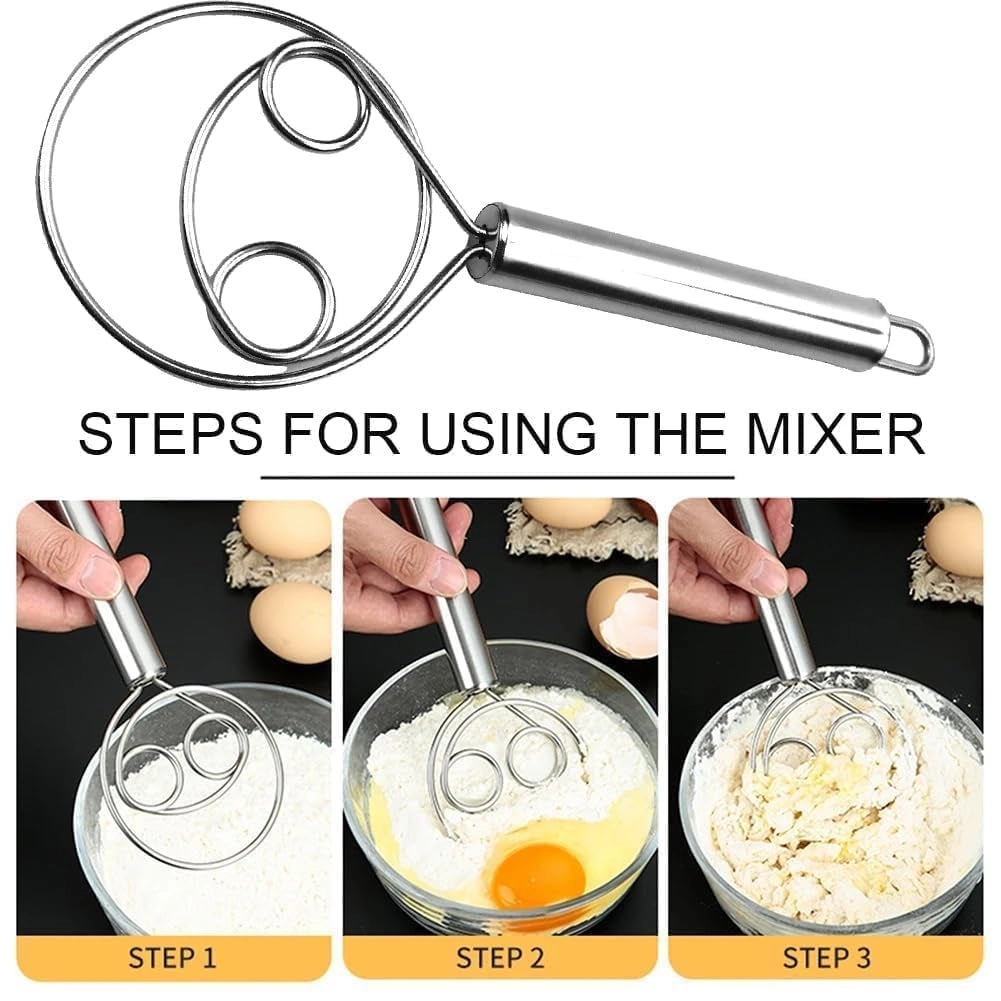 STEPS FOR USING THE MIXER

STEP 1

STEP 2

STEP 3