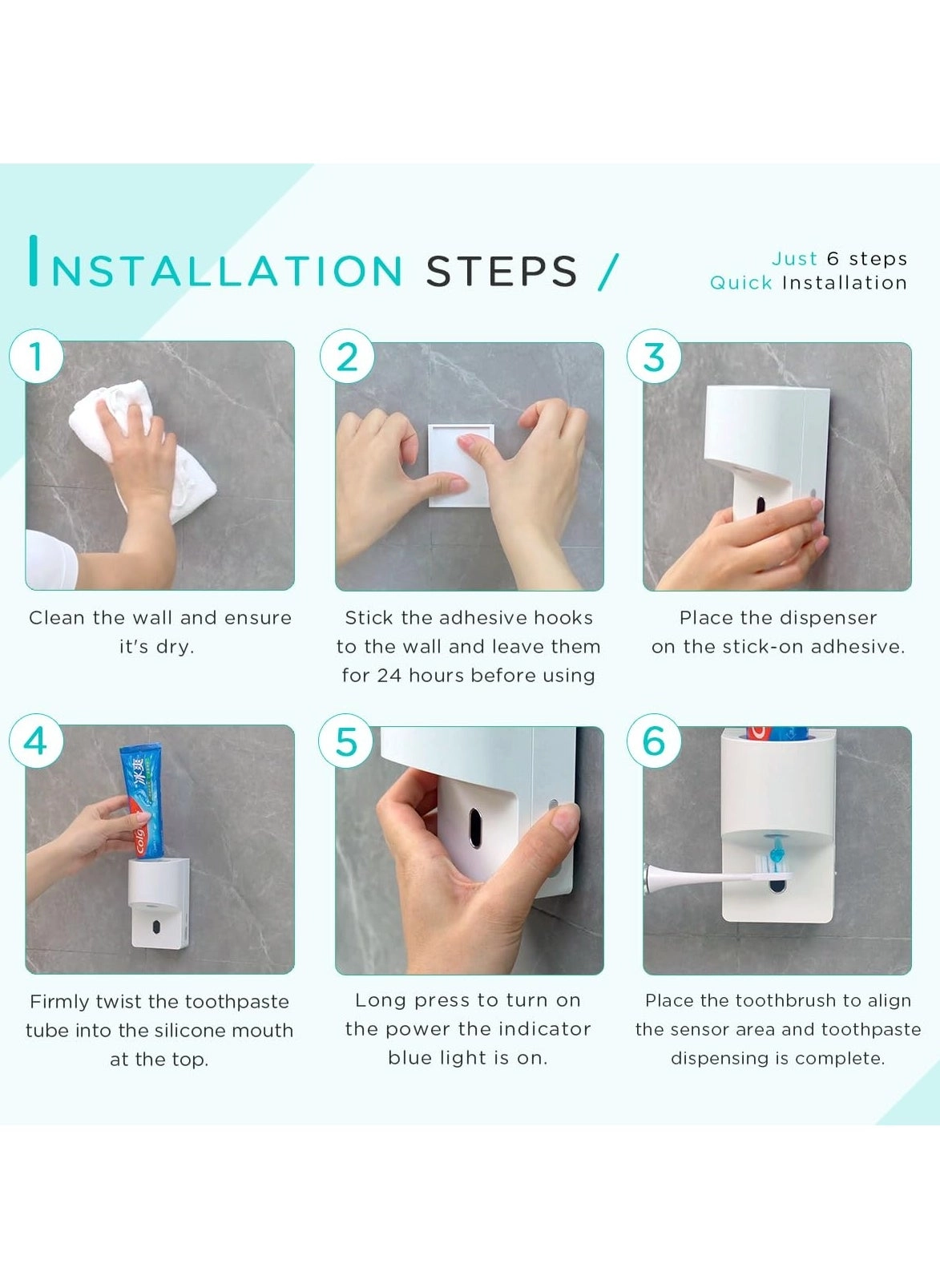 INSTALLATION STEPS /

Just 6 steps
Quick Installation

1

Clean the wall and ensure it's dry.

2

Stick the adhesive hooks to the wall and leave them for 24 hours before using

3

Place the dispenser on the stick-on adhesive.

4

冰爽

Colg

Firmly twist the toothpaste tube into the silicone mouth at the top.

5

Long press to turn on the power the indicator blue light is on.

6

Place the toothbrush to align the sensor area and toothpaste dispensing is complete.