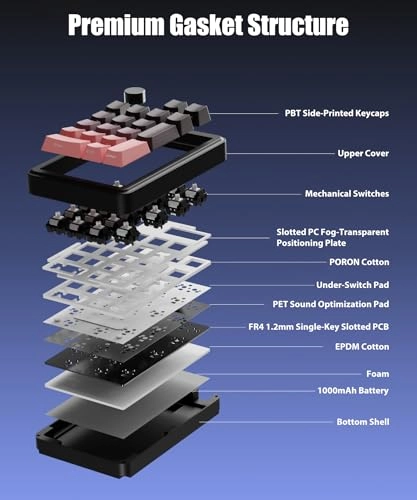 Premium Gasket Structure

PBT Side-Printed Keycaps

Upper Cover

Mechanical Switches

Slotted PC Fog-Transparent Positioning Plate

PORON Cotton

Under-Switch Pad

PET Sound Optimization Pad

FR4 1.2mm Single-Key Slotted PCB

EPDM Cotton

Foam

1000mAh Battery

Bottom Shell