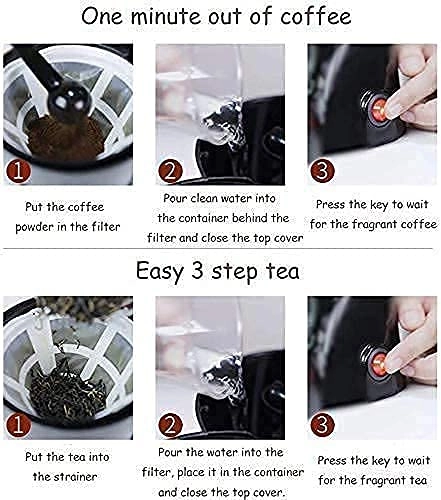 One minute out of coffee

1

Put the coffee powder in the filter

2

Pour clean water into the container behind the filter and close the top cover

3

Press the key to wait for the fragrant coffee

Easy 3 step tea

1

Put the tea into the strainer

2

Pour the water into the filter, place it in the container and close the top cover.

3

Press the key to wait for the fragrant tea