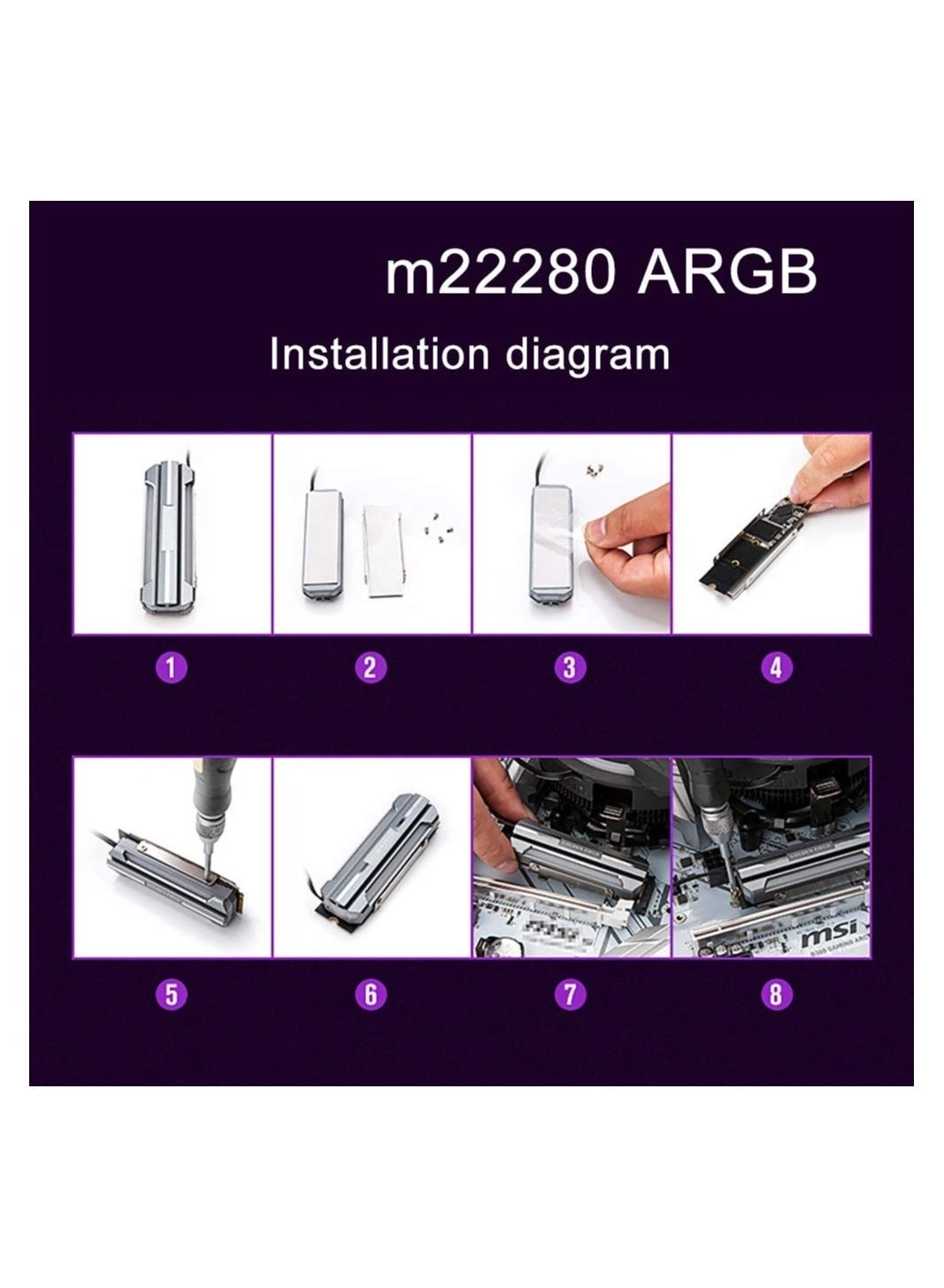 m22280 ARGB

Installation diagram

1

2

3

4

5

6

7

8

msi