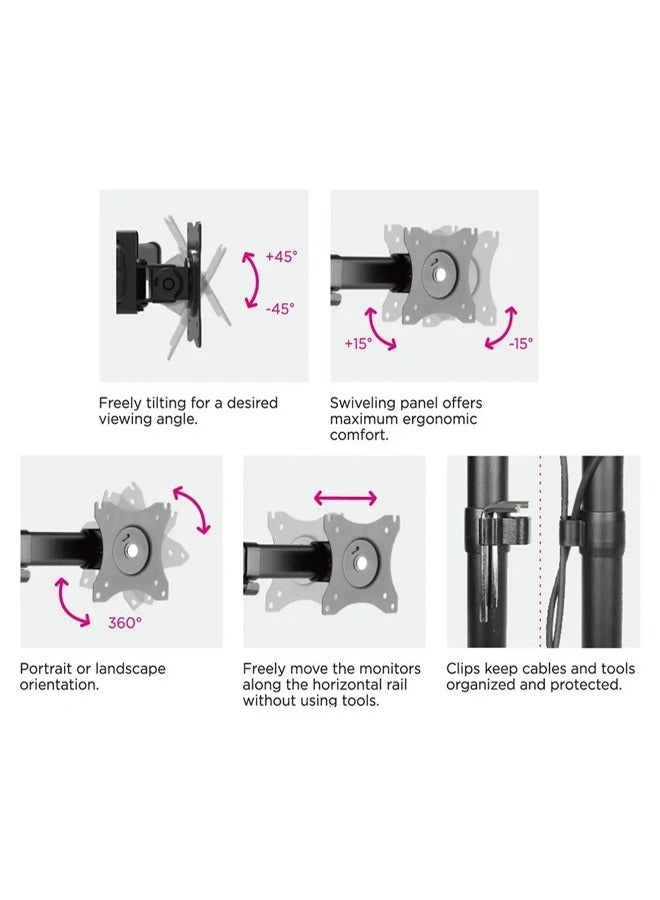 +45°

-45°

Freely tilting for a desired viewing angle.

+15°

-15°

Swiveling panel offers maximum ergonomic comfort.

360°

Portrait or landscape orientation.

Freely move the monitors along the horizontal rail without using tools.

Clips keep cables and tools organized and protected.