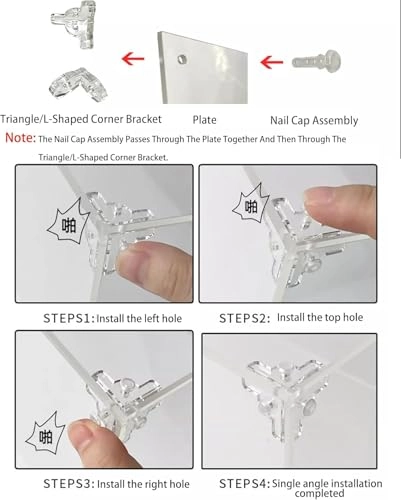 Triangle/L-Shaped Corner Bracket

Plate

Nail Cap Assembly

Note: The Nail Cap Assembly Passes Through The Plate Together And Then Through The Triangle/L-Shaped Corner Bracket.

啪

啪

STEPS1: Install the left hole

STEPS2: Install the top hole

啪

STEPS3: Install the right hole

STEPS4: Single angle installation completed