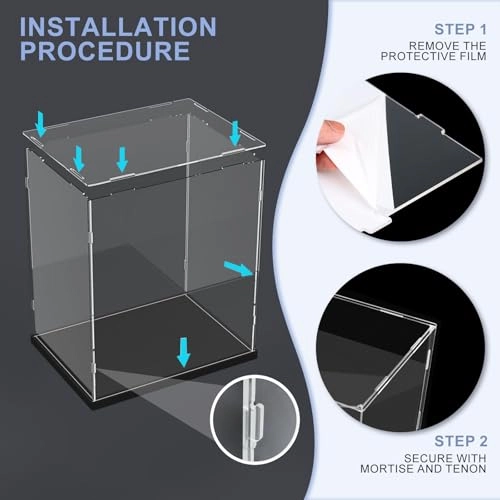 INSTALLATION PROCEDURE

STEP 1
REMOVE THE PROTECTIVE FILM

STEP 2
SECURE WITH MORTISE AND TENON