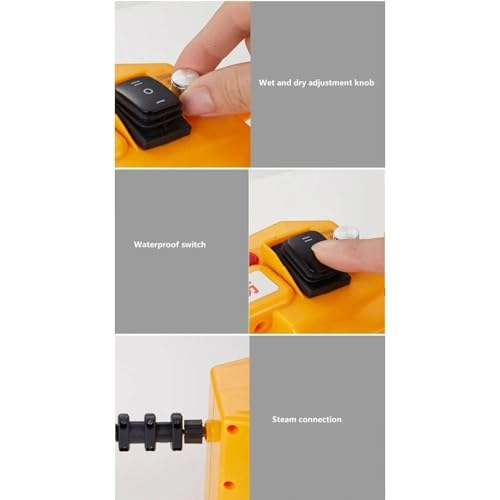 Wet and dry adjustment knob

Waterproof switch

Steam connection