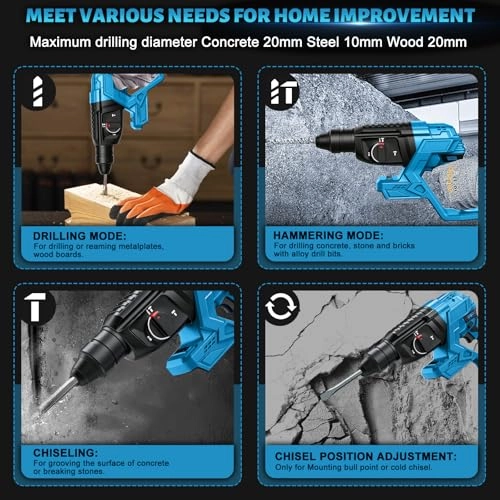 MEET VARIOUS NEEDS FOR HOME IMPROVEMENT

Maximum drilling diameter Concrete 20mm Steel 10mm Wood 20mm

DRILLING MODE:
For drilling or reaming metalplates, wood boards.

HAMMERING MODE:
For drilling concrete, stone and bricks with alloy drill bits.

CHISELING:
For grooving the surface of concrete or breaking stones.

CHISEL POSITION ADJUSTMENT:
Only for Mounting bull point or cold chisel.