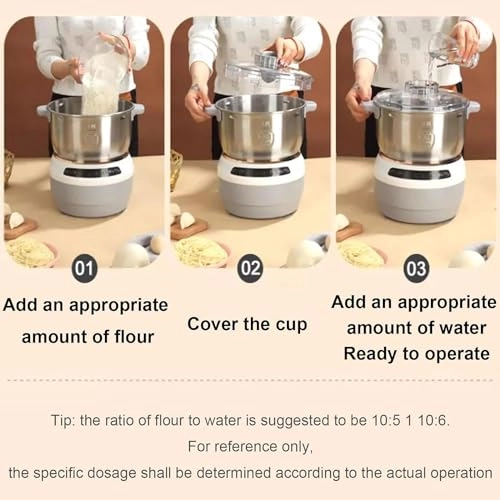 01

Add an appropriate amount of flour

02

Cover the cup

03

Add an appropriate amount of water Ready to operate

Tip: the ratio of flour to water is suggested to be 10:5 1 10:6.

For reference only,

the specific dosage shall be determined according to the actual operation