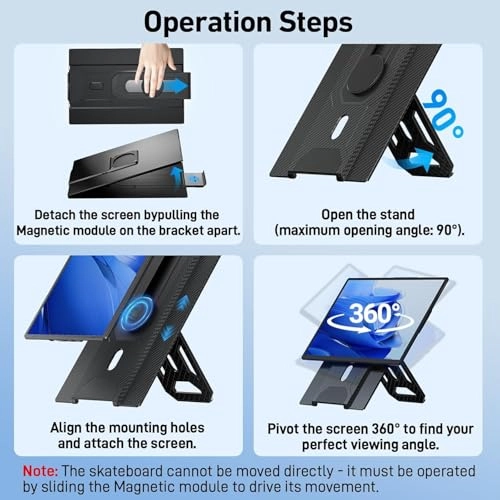 Operation Steps

Detach the screen bypulling the Magnetic module on the bracket apart.

90°

Open the stand (maximum opening angle: 90°).

Align the mounting holes and attach the screen.

360°

Pivot the screen 360° to find your perfect viewing angle.

Note: The skateboard cannot be moved directly - it must be operated by sliding the Magnetic module to drive its movement.