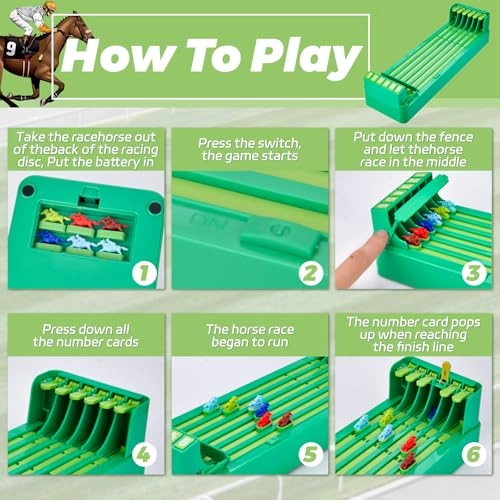 9

How To Play

Take the racehorse out of theback of the racing disc, Put the battery in

1

Press the switch, the game starts

ON

2

Put down the fence and let thehorse race in the middle

3

Press down all the number cards

4

The horse race began to run

5

The number card pops up when reaching the finish line

6