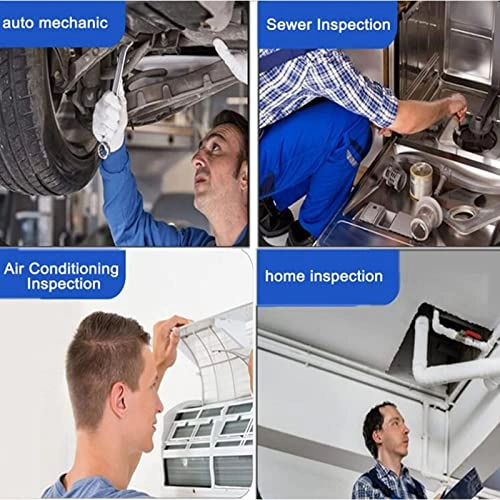 auto mechanic

Sewer Inspection

Air Conditioning Inspection

home inspection