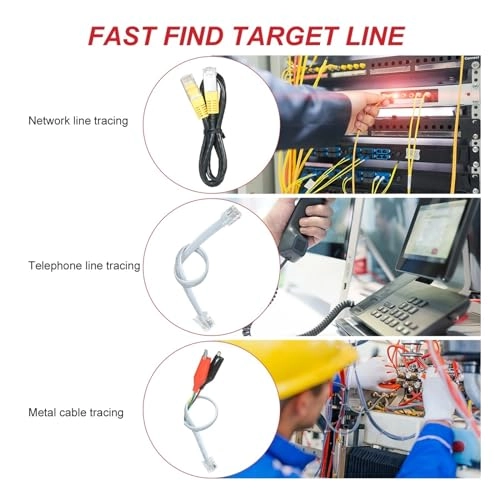 FAST FIND TARGET LINE

Network line tracing

Telephone line tracing

Metal cable tracing