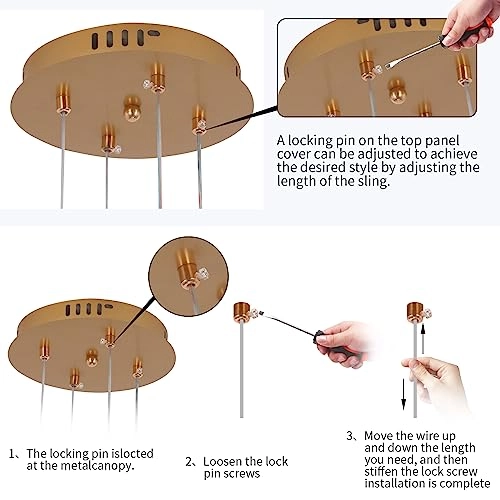 A locking pin on the top panel cover can be adjusted to achieve the desired style by adjusting the length of the sling.

1、The locking pin islocted at the metalcanopy.

2、Loosen the lock pin screws

3、Move the wire up and down the length you need, and then stiffen the lock screw installation is complete