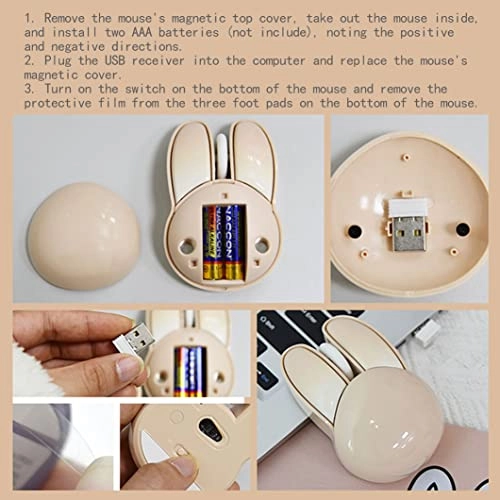 1. Remove the mouse's magnetic top cover, take out the mouse inside, and install two AAA batteries (not include), noting the positive and negative directions.
2. Plug the USB receiver into the computer and replace the mouse's magnetic cover.
3. Turn on the switch on the bottom of the mouse and remove the protective film from the three foot pads on the bottom of the mouse.

NACCON
NACCON