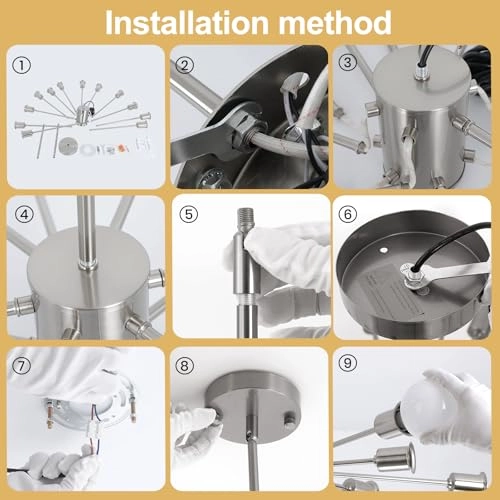 Installation method

①

②

③

④

⑤

⑥

⑦

⑧

⑨