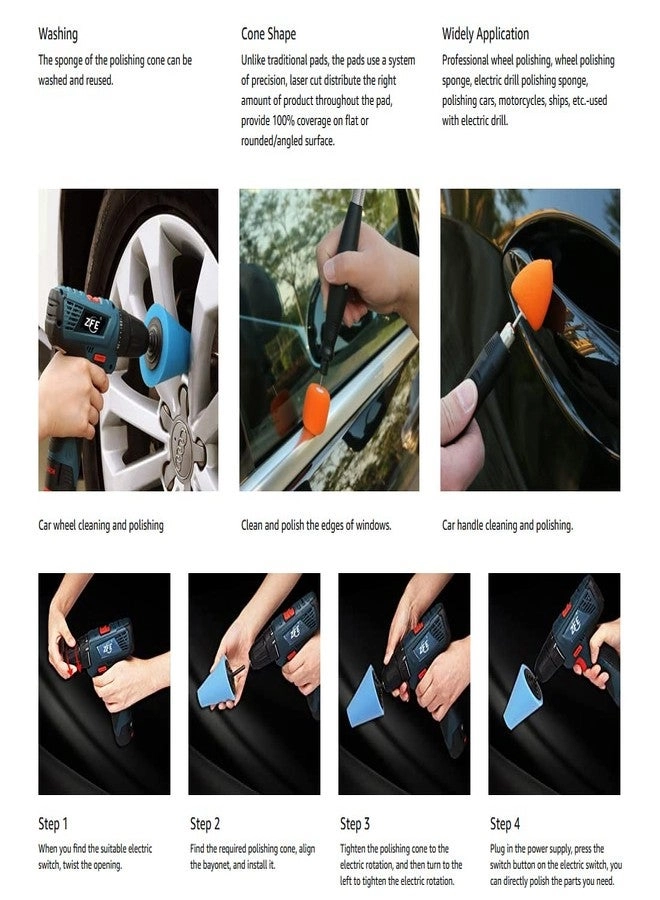 Washing
The sponge of the polishing cone can be washed and reused.

Cone Shape
Unlike traditional pads, the pads use a system of precision, laser cut distribute the right amount of product throughout the pad, provide 100% coverage on flat or rounded/angled surface.

Widely Application
Professional wheel polishing, wheel polishing sponge, electric drill polishing sponge, polishing cars, motorcycles, ships, etc.-used with electric drill.

ZFE

Car wheel cleaning and polishing

Clean and polish the edges of windows.

Car handle cleaning and polishing.

ZFE

ZFE

ZFE

ZFE

Step 1
When you find the suitable electric switch, twist the opening.

Step 2
Find the required polishing cone, align the bayonet, and install it.

Step 3
Tighten the polishing cone to the electric rotation, and then turn to the left to tighten the electric rotation.

Step 4
Plug in the power supply, press the switch button on the electric switch, you can directly polish the parts you need.