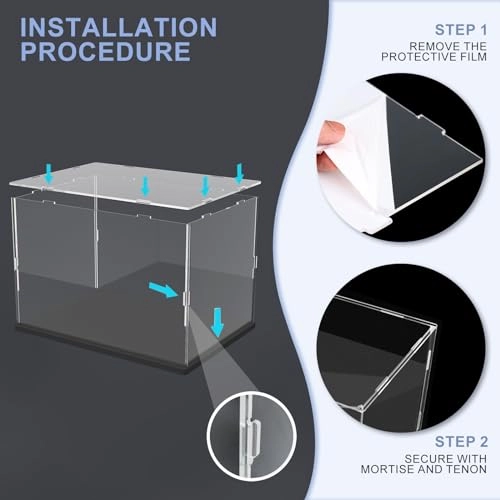 INSTALLATION PROCEDURE

STEP 1
REMOVE THE PROTECTIVE FILM

STEP 2
SECURE WITH MORTISE AND TENON