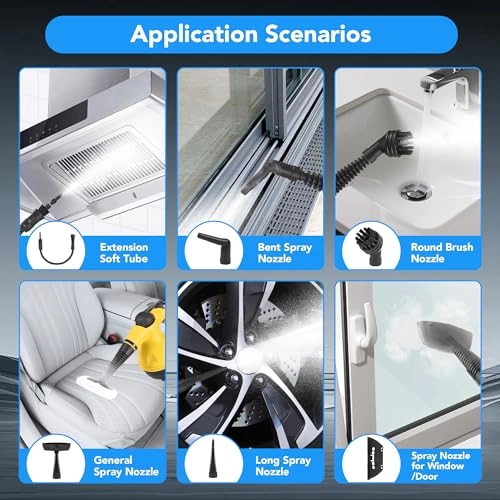 Application Scenarios

Extension Soft Tube

Bent Spray Nozzle

Round Brush Nozzle

General Spray Nozzle

Long Spray Nozzle

Spray Nozzle for Window /Door