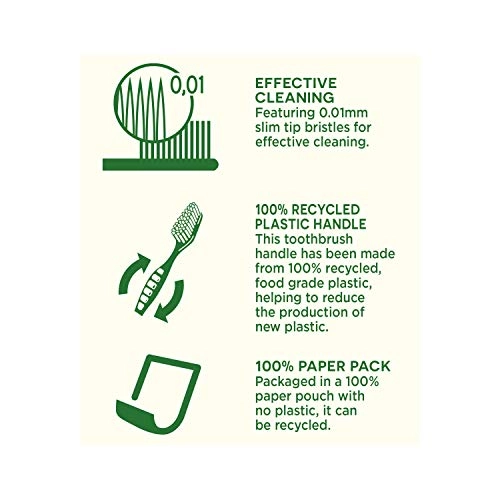 0,01

EFFECTIVE CLEANING
Featuring 0.01mm slim tip bristles for effective cleaning.

100% RECYCLED PLASTIC HANDLE
This toothbrush handle has been made from 100% recycled, food grade plastic, helping to reduce the production of new plastic.

100% PAPER PACK
Packaged in a 100% paper pouch with no plastic, it can be recycled.