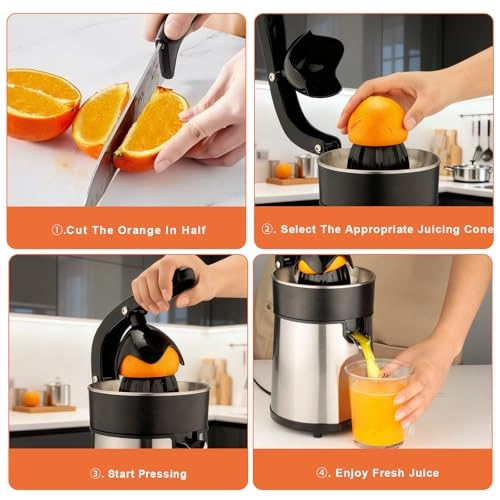 ①.Cut The Orange In Half

②. Select The Appropriate Juicing Cone

③. Start Pressing

④. Enjoy Fresh Juice