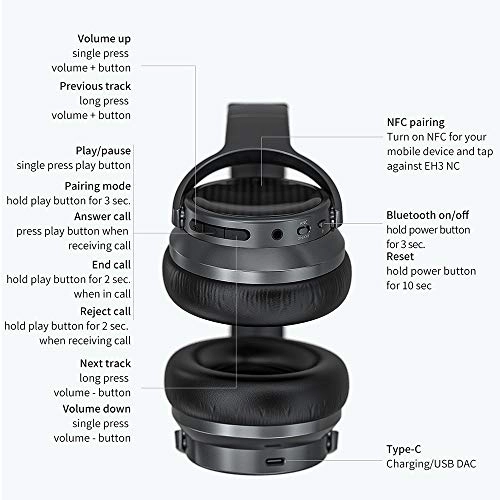 Volume up
single press
volume + button

Previous track
long press
volume + button

Play/pause
single press play button

Pairing mode
hold play button for 3 sec.

Answer call
press play button when receiving call

End call
hold play button for 2 sec. when in call

Reject call
hold play button for 2 sec. when receiving call

Next track
long press
volume - button

Volume down
single press
volume - button

NFC pairing
Turn on NFC for your mobile device and tap against EH3 NC

Bluetooth on/off
hold power button for 3 sec.

Reset
hold power button for 10 sec

Type-C
Charging/USB DAC