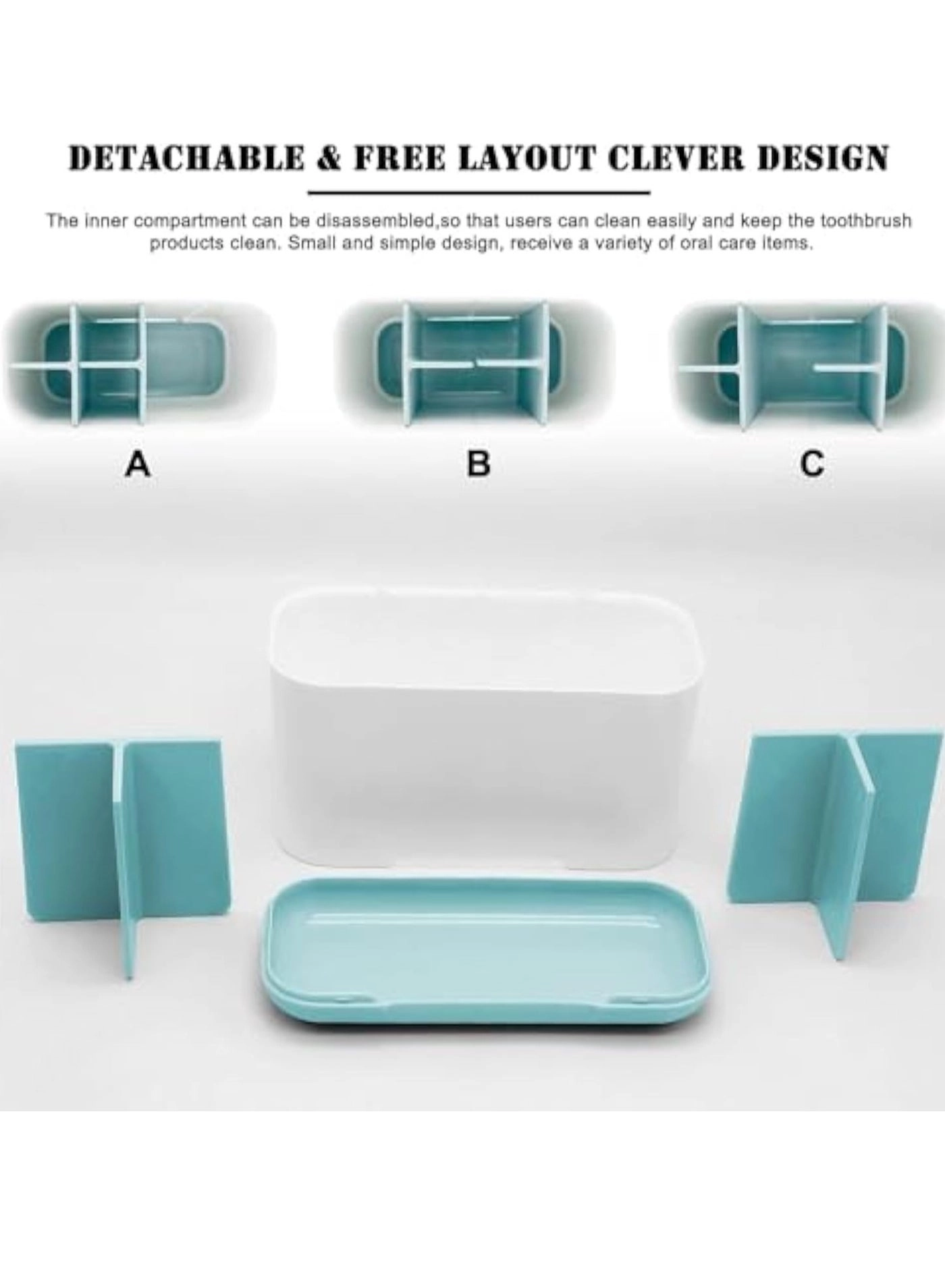 DETACHABLE & FREE LAYOUT CLEVER DESIGN

The inner compartment can be disassembled,so that users can clean easily and keep the toothbrush products clean. Small and simple design, receive a variety of oral care items.

A

B

C