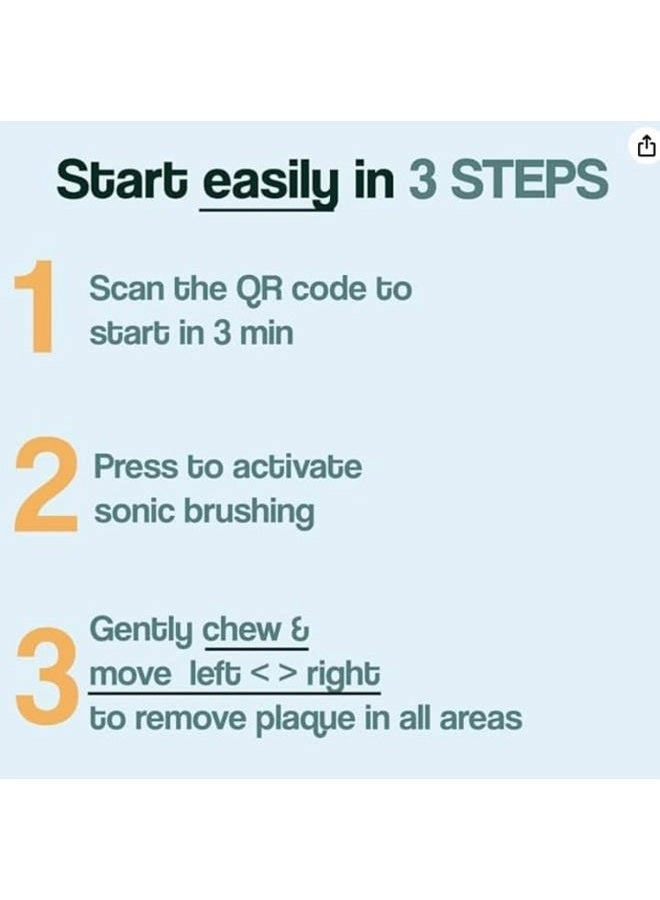 Start easily in 3 STEPS

1 Scan the QR code to start in 3 min

2 Press to activate sonic brushing

3 Gently chew & move left < > right to remove plaque in all areas