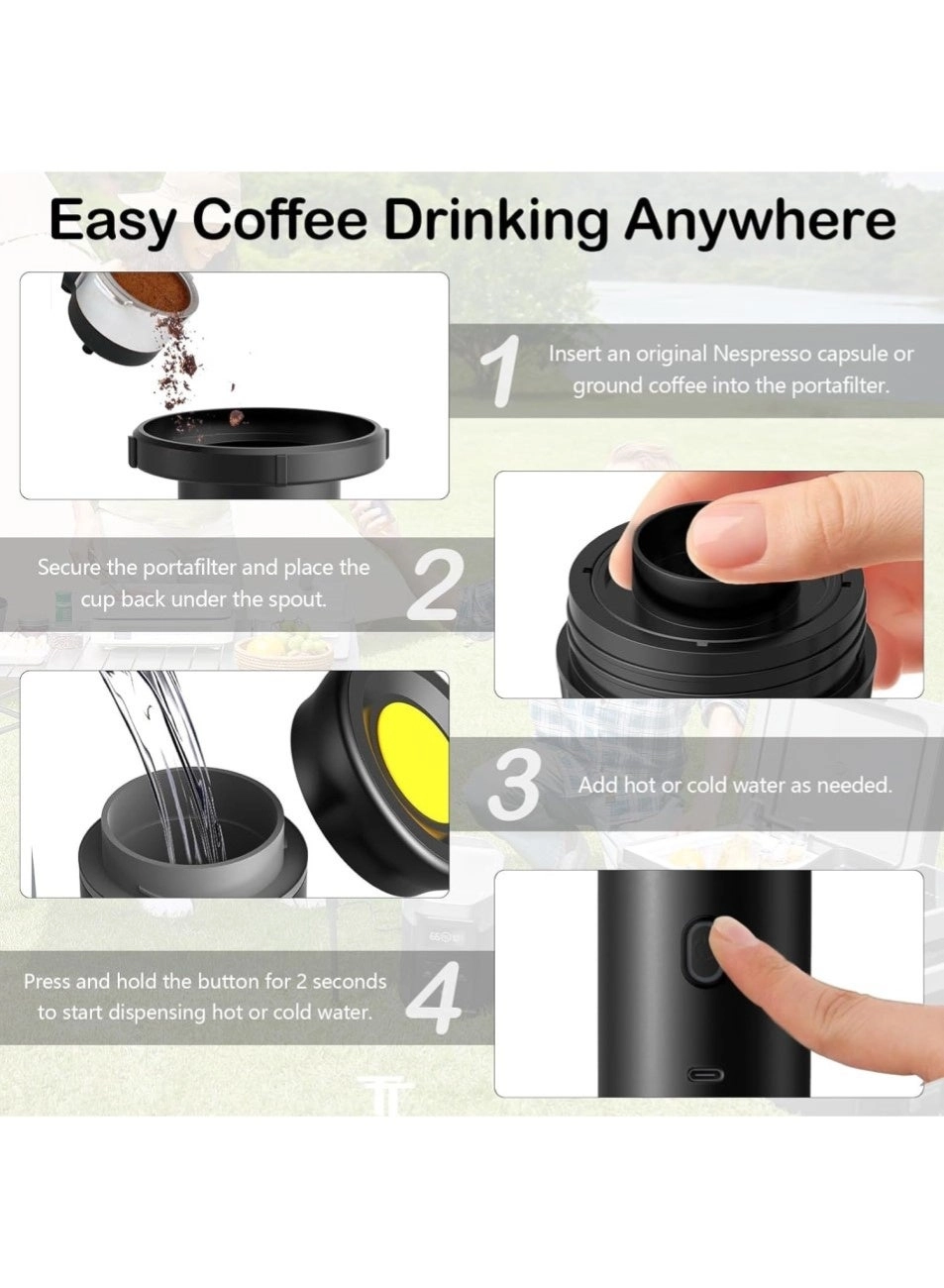 Easy Coffee Drinking Anywhere

1 Insert an original Nespresso capsule or ground coffee into the portafilter.

Secure the portafilter and place the cup back under the spout. 2

3 Add hot or cold water as needed.

Press and hold the button for 2 seconds to start dispensing hot or cold water. 4