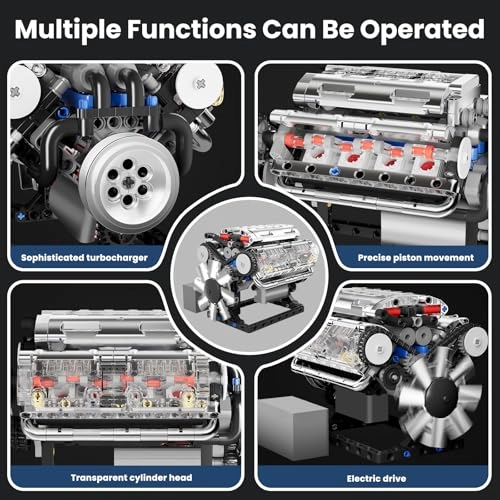 Multiple Functions Can Be Operated

Sophisticated turbocharger

Precise piston movement

Transparent cylinder head

Electric drive