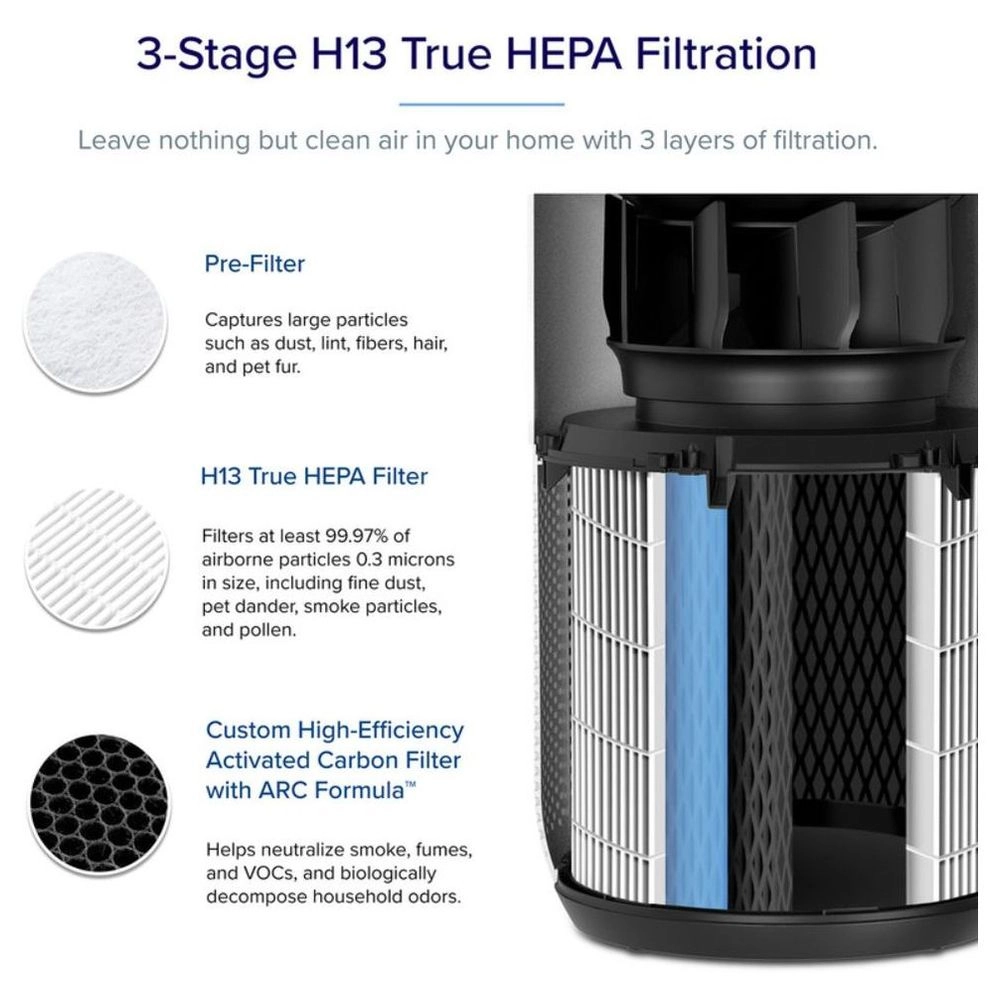 3-Stage H13 True HEPA Filtration

Leave nothing but clean air in your home with 3 layers of filtration.

Pre-Filter

Captures large particles such as dust, lint, fibers, hair, and pet fur.

H13 True HEPA Filter

Filters at least 99.97% of airborne particles 0.3 microns in size, including fine dust, pet dander, smoke particles, and pollen.

Custom High-Efficiency Activated Carbon Filter with ARC Formula™

Helps neutralize smoke, fumes, and VOCs, and biologically decompose household odors.