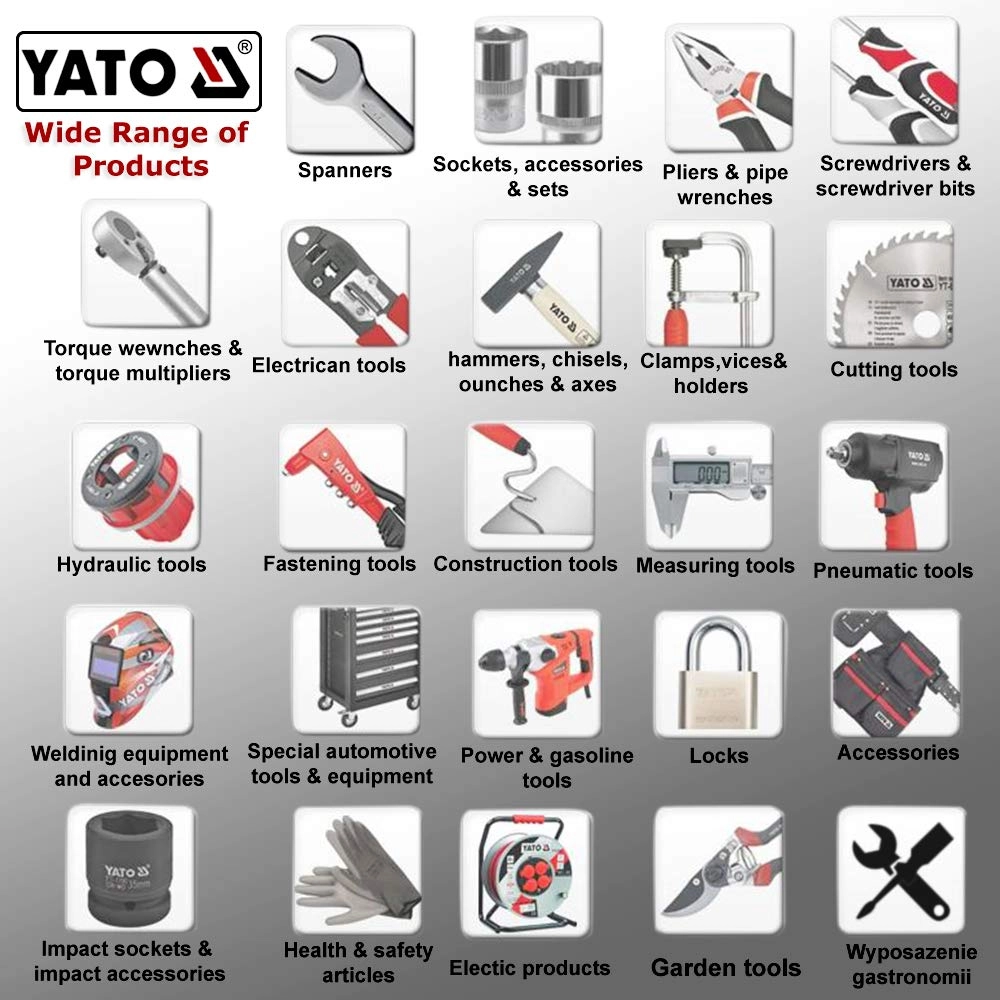 YATO ®

Wide Range of Products

Spanners

Sockets, accessories & sets

Pliers & pipe wrenches

Screwdrivers & screwdriver bits

Torque wewnches & torque multipliers

Electrican tools

hammers, chisels, ounches & axes

Clamps,vices& holders

Cutting tools

Hydraulic tools

Fastening tools

Construction tools

Measuring tools

Pneumatic tools

Weldinig equipment and accesories

Special automotive tools & equipment

Power & gasoline tools

Locks

Accessories

Impact sockets & impact accessories

Health & safety articles

Electic products

Garden tools

Wyposazenie gastronomii