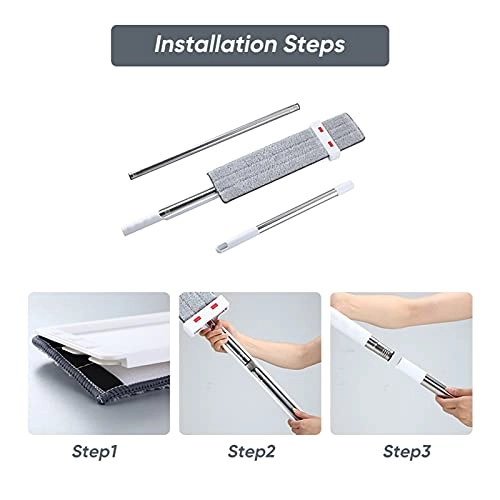 Installation Steps

Step1

Step2

Step3