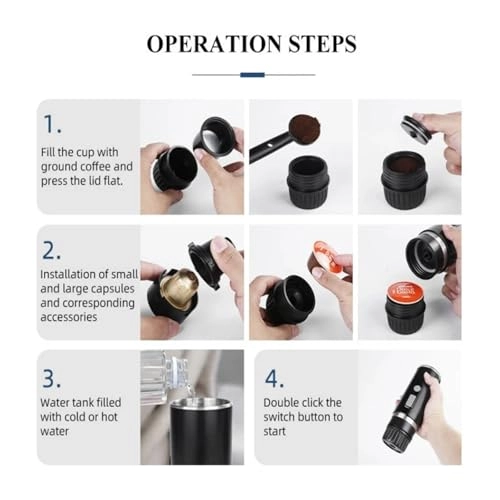 OPERATION STEPS

1.
Fill the cup with ground coffee and press the lid flat.

2.
Installation of small and large capsules and corresponding accessories

3.
Water tank filled with cold or hot water

4.
Double click the switch button to start