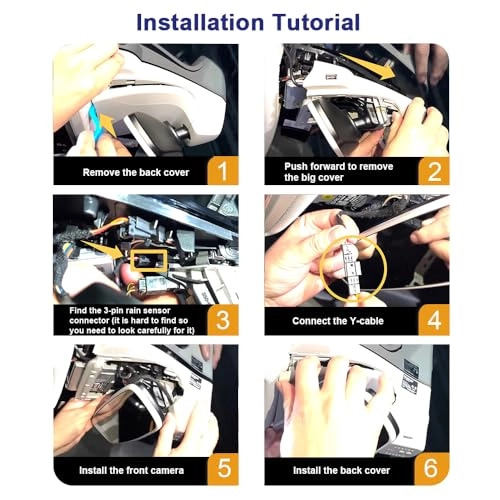 Installation Tutorial

Remove the back cover 1

Push forward to remove the big cover 2

Find the 3-pin rain sensor connector (it is hard to find so you need to look carefully for it) 3

Connect the Y-cable 4

Install the front camera 5

Install the back cover 6