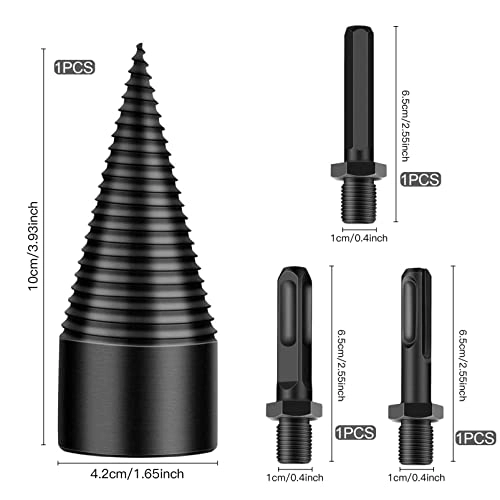 1PCS
10cm/3.93inch
4.2cm/1.65inch
6.5cm/2.55inch
1PCS
1cm/0.4inch
6.5cm/2.55inch
1PCS
1cm/0.4inch
6.5cm/2.55inch
1PCS
1cm/0.4inch