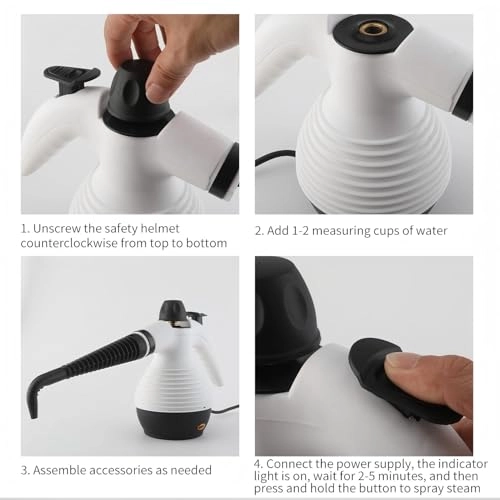 1. Unscrew the safety helmet counterclockwise from top to bottom

2. Add 1-2 measuring cups of water

3. Assemble accessories as needed

4. Connect the power supply, the indicator light is on, wait for 2-5 minutes, and then press and hold the button to spray steam