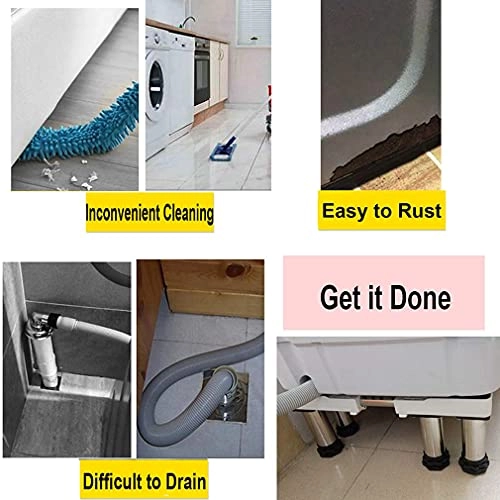 Inconvenient Cleaning

Easy to Rust

Get it Done

Difficult to Drain